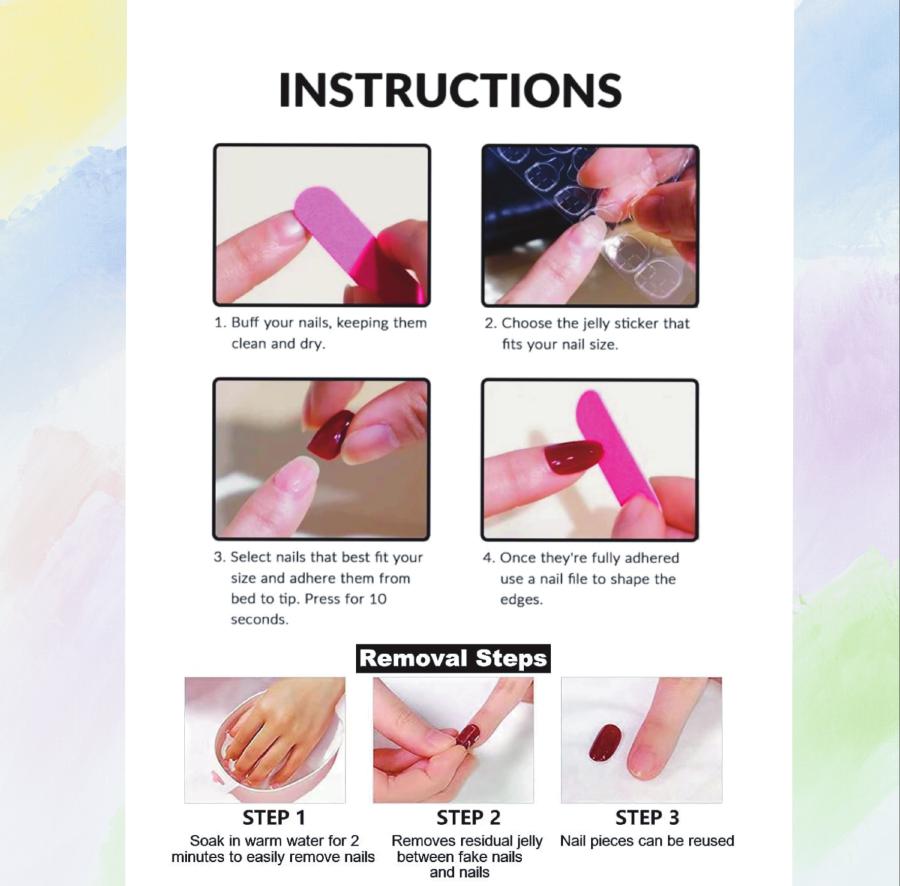 INSTRUCTIONS

1. Buff your nails, keeping them clean and dry.

2. Choose the jelly sticker that fits your nail size.

3. Select nails that best fit your size and adhere them from bed to tip. Press for 10 seconds.

4. Once they're fully adhered use a nail file to shape the edges.

Removal Steps

STEP 1
Soak in warm water for 2 minutes to easily remove nails

STEP 2
Removes residual jelly between fake nails and nails

STEP 3
Nail pieces can be reused